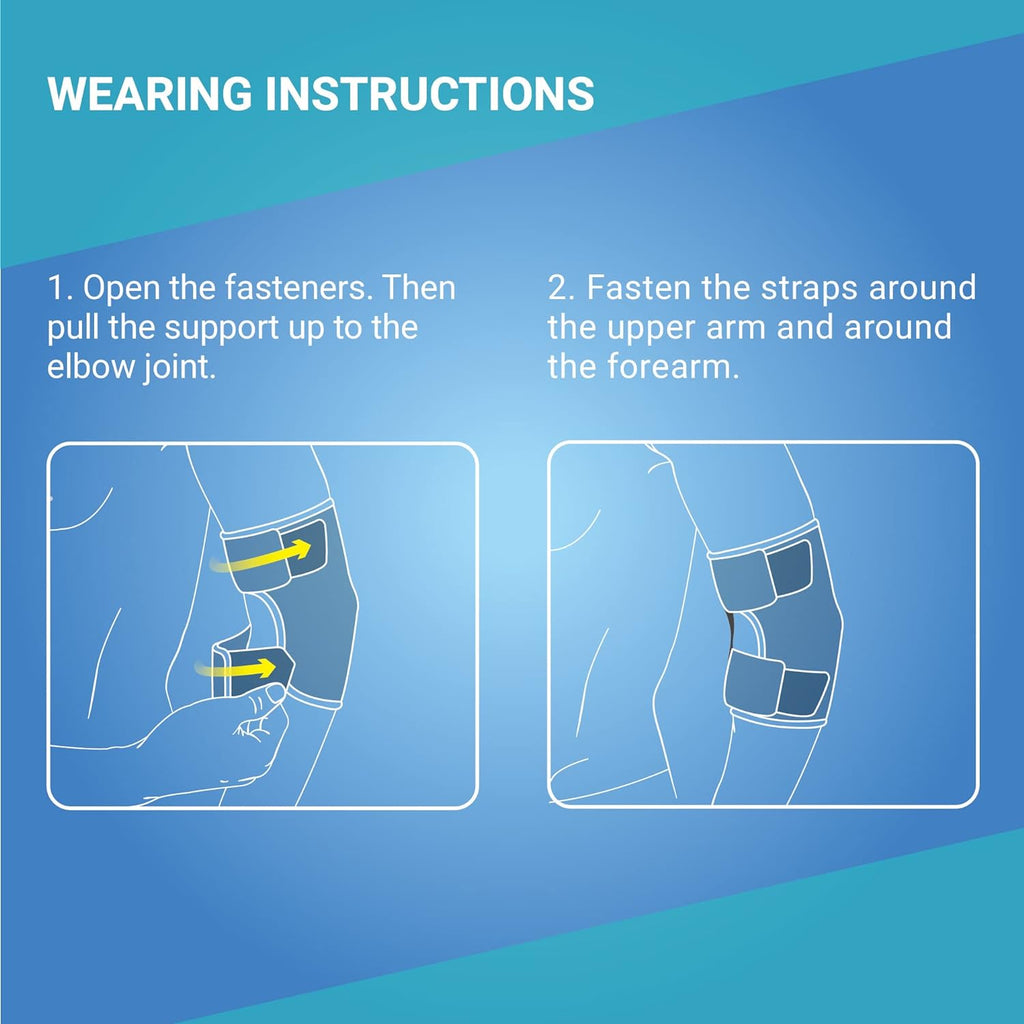 WEARING INSTRUCTIONS

1. Open the fasteners. Then pull the support up to the elbow joint.

2. Fasten the straps around the upper arm and around the forearm.